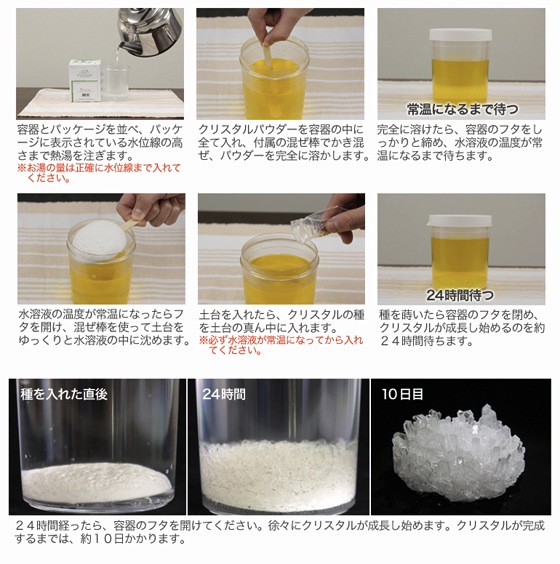 容器とパッケージを並べ、パッケージに表示されている水位線の高さまで熱湯を注ぎます。
※お湯の量は正確に水位線まで入れてください。

クリスタルパウダーを容器の中に全て入れ、付属の混ぜ棒でかき混ぜ、パウダーを完全に溶かします。

常温になるまで待つ

完全に溶けたら、容器のフタをしっかりと締め、水溶液の温度が常温になるまで待ちます。

水溶液の温度が常温になったらフタを開け、混ぜ棒を使って土台をゆっくりと水溶液の中に沈めます。

土台を入れたら、クリスタルの種を土台の真ん中に入れます。
※必ず水溶液が常温になってから入れてください。

24時間待つ

種を蒔いたら容器のフタを閉め、クリスタルが成長し始めるのを約２４時間待ちます。

種を入れた直後

24時間

10日目

２４時間経ったら、容器のフタを開けてください。徐々にクリスタルが成長し始めます。クリスタルが完成するまでは、約１０日かかります。