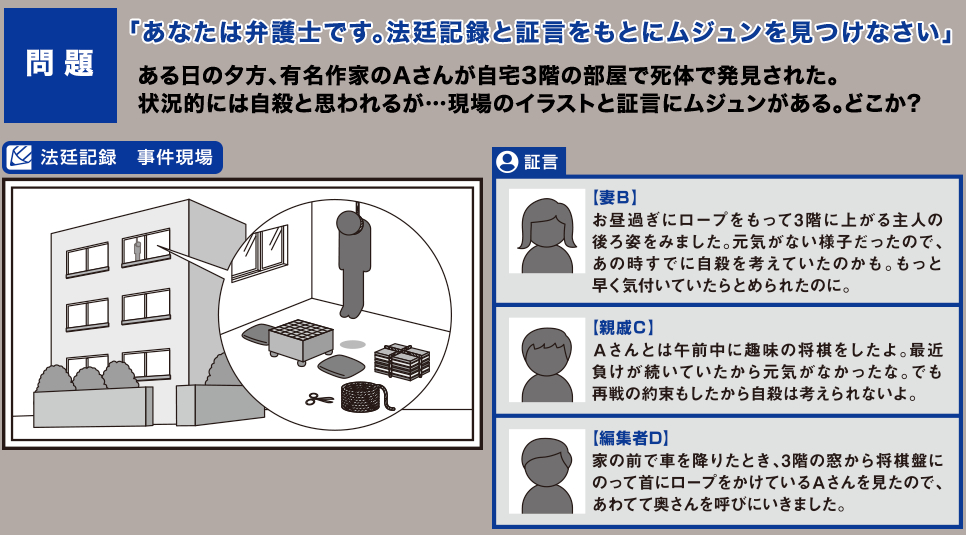 問題

「あなたは弁護士です。法廷記録と証言をもとにムジュンを見つけなさい」

ある日の夕方、有名作家のAさんが自宅3階の部屋で死体で発見された。状況的には自殺と思われるが…現場のイラストと証言にムジュンがある。どこか？

法廷記録　事件現場

証言

【妻B】
お昼過ぎにロープをもって3階に上がる主人の後ろ姿をみました。元気がない様子だったので、あの時すでに自殺を考えていたのかも。もっと早く気付いていたらとめられたのに。

【親戚C】
Aさんとは午前中に趣味の将棋をしたよ。最近負けが続いていたから元気がなかったな。でも再戦の約束もしたから自殺は考えられないよ。

【編集者D】
家の前で車を降りたとき、3階の窓から将棋盤にのって首にロープをかけているAさんを見たので、あわてて奥さんを呼びにいきました。