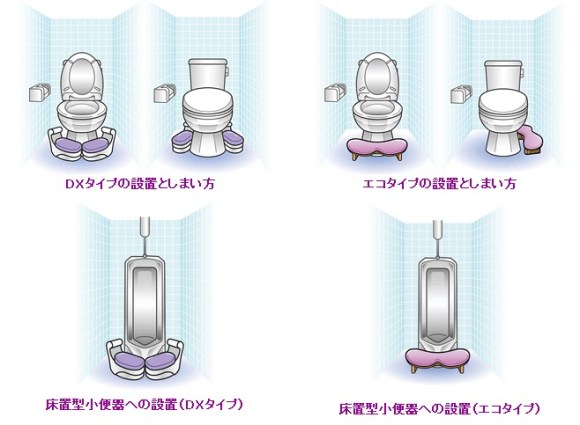 DXタイプの設置としまい方

エコタイプの設置としまい方

床置型小便器への設置（DXタイプ）

床置型小便器への設置（エコタイプ）