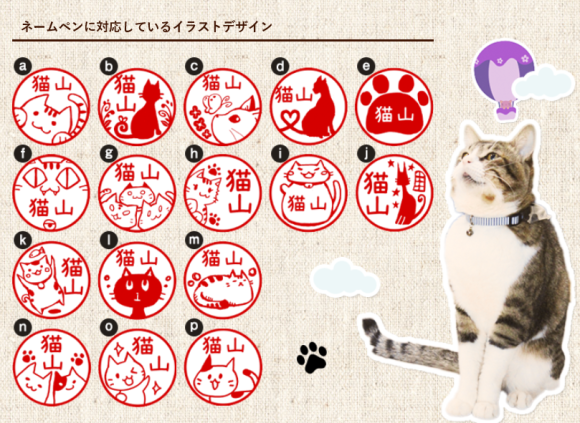 ネームペンに対応しているイラストデザイン

a 猫山

b 猫山

c 猫山

d 猫山

e 猫山

f 猫山

g 猫山

h 猫山

i 猫山

j 猫山

k 猫山

l 猫山

m 猫山

n 猫山

o 猫山

p 猫山