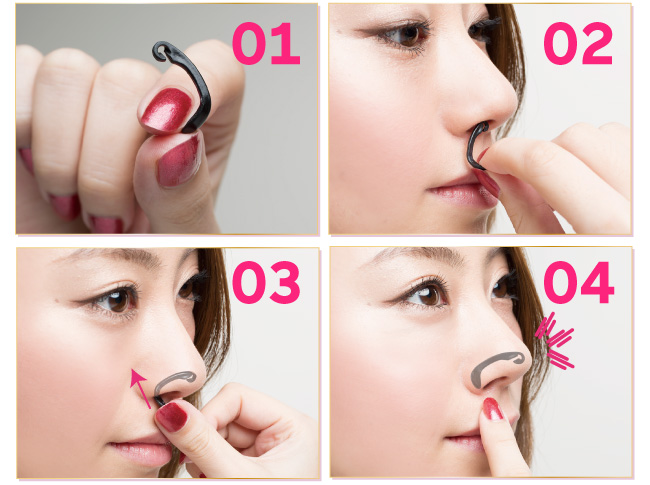 01

02

03

04