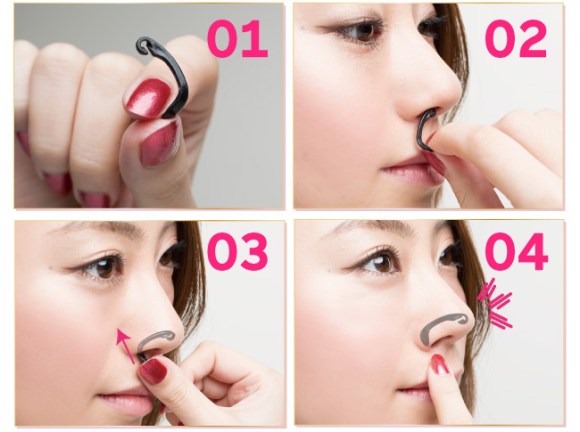 01

02

03

04