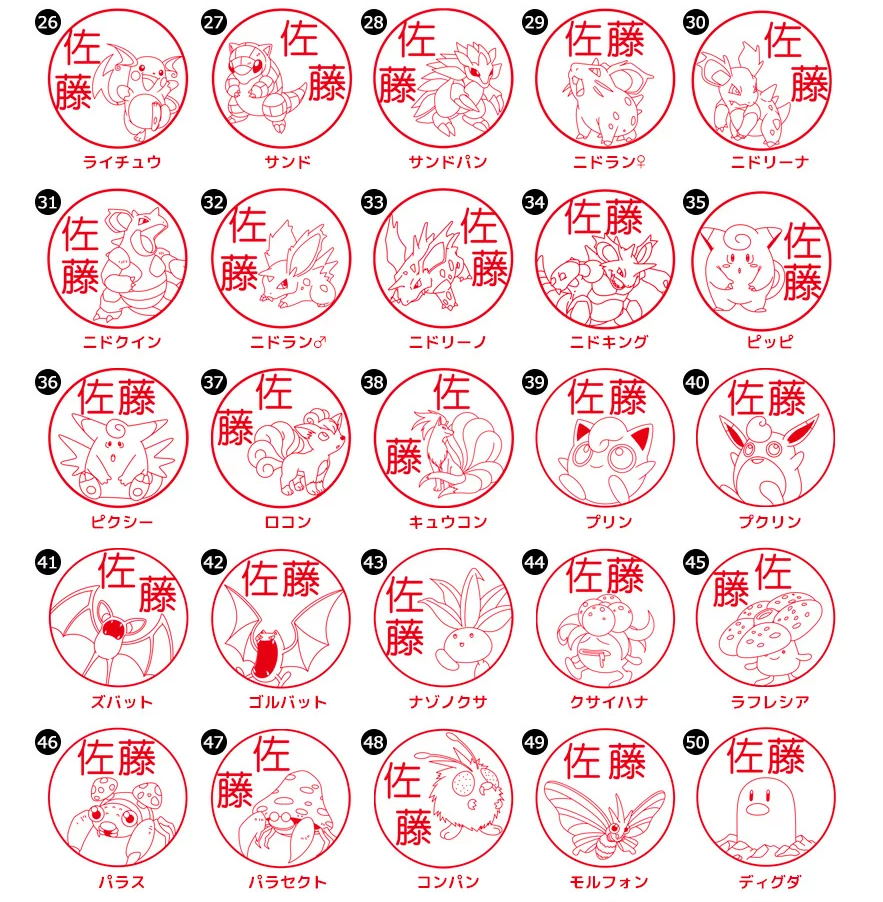 26 佐藤 ライチュウ
27 佐藤 サンド
28 佐藤 サンドパン
29 佐藤 ニドラン♀
30 佐藤 ニドリーナ

31 佐藤 ニドクイン
32 佐藤 ニドラン♂
33 佐藤 ニドリーノ
34 佐藤 ニドキング
35 佐藤 ピッピ

36 佐藤 ピクシー
37 佐藤 ロコン
38 佐藤 キュウコン
39 佐藤 プリン
40 佐藤 プクリン

41 佐藤 ズバット
42 佐藤 ゴルバット
43 佐藤 ナゾノクサ
44 佐藤 クサイハナ
45 佐藤 ラフレシア

46 佐藤 パラス
47 佐藤 パラセクト
48 佐藤 コンパン
49 佐藤 モルフォン
50 佐藤 ディグダ