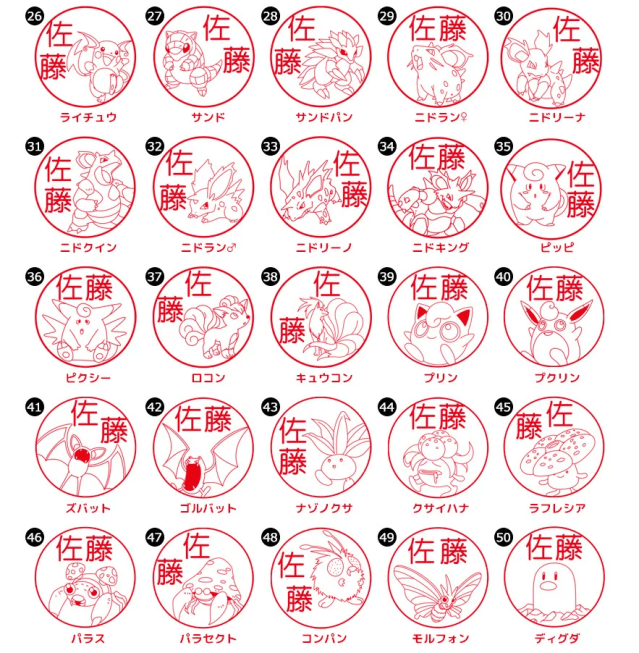 26 佐藤 ライチュウ
27 佐藤 サンド
28 佐藤 サンドパン
29 佐藤 ニドラン♀
30 佐藤 ニドリーナ

31 佐藤 ニドクイン
32 佐藤 ニドラン♂
33 佐藤 ニドリーノ
34 佐藤 ニドキング
35 佐藤 ピッピ

36 佐藤 ピクシー
37 佐藤 ロコン
38 佐藤 キュウコン
39 佐藤 プリン
40 佐藤 プクリン

41 佐藤 ズバット
42 佐藤 ゴルバット
43 佐藤 ナゾノクサ
44 佐藤 クサイハナ
45 佐藤 ラフレシア

46 佐藤 パラス
47 佐藤 パラセクト
48 佐藤 コンパン
49 佐藤 モルフォン
50 佐藤 ディグダ