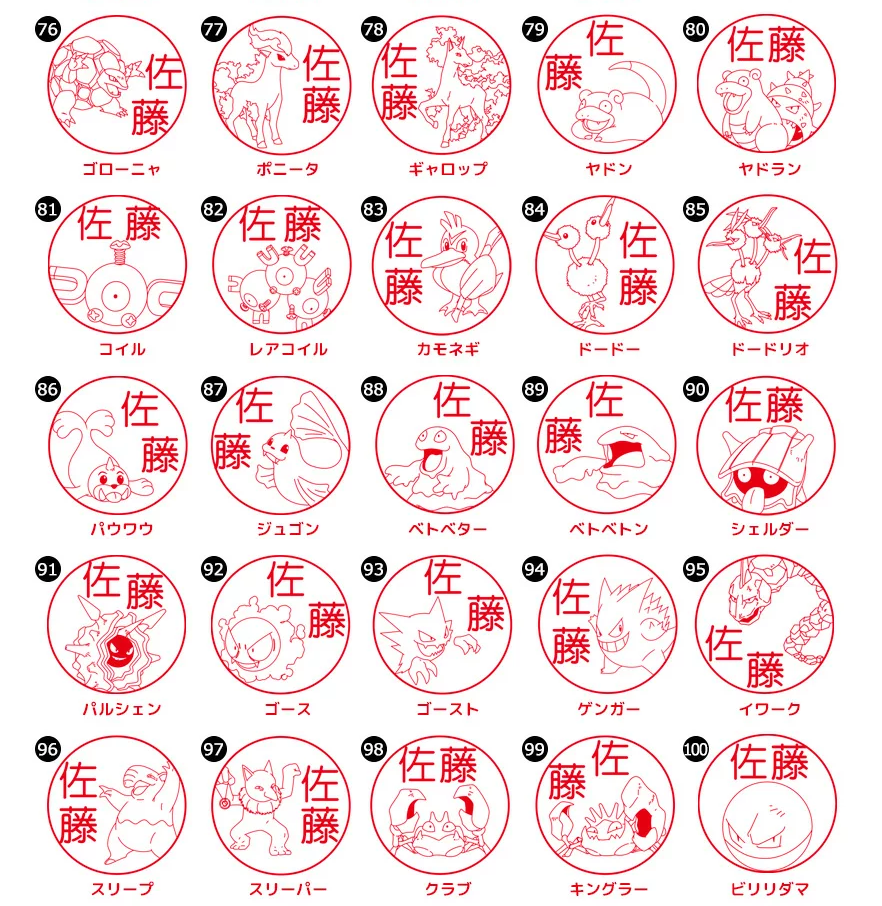 76
佐藤
ゴローニャ

77
佐藤
ポニータ

78
佐藤
ギャロップ

79
佐藤
ヤドン

80
佐藤
ヤドラン

81
佐藤
コイル

82
佐藤
レアコイル

83
佐藤
カモネギ

84
佐藤
ドードー

85
佐藤
ドードリオ

86
佐藤
パウワウ

87
佐藤
ジュゴン

88
佐藤
ベトベター

89
佐藤
ベトベトン

90
佐藤
シェルダー

91
佐藤
パルシェン

92
佐藤
ゴース

93
佐藤
ゴースト

94
佐藤
ゲンガー

95
佐藤
イワーク

96
佐藤
スリープ

97
佐藤
スリーパー

98
佐藤
クラブ

99
佐藤
キングラー

100
佐藤
ビリリダマ