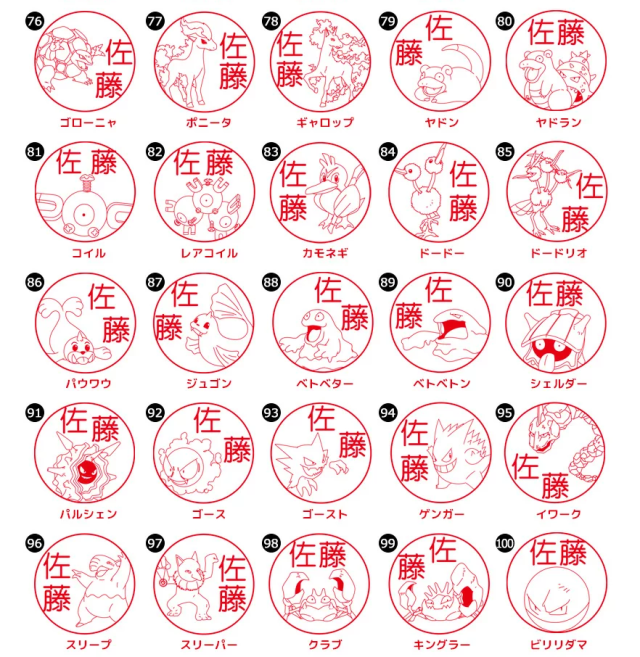 76 佐藤 ゴローニャ
77 佐藤 ポニータ
78 佐藤 ギャロップ
79 佐藤 ヤドン
80 佐藤 ヤドラン

81 佐藤 コイル
82 佐藤 レアコイル
83 佐藤 カモネギ
84 佐藤 ドードー
85 佐藤 ドードリオ

86 佐藤 パウワウ
87 佐藤 ジュゴン
88 佐藤 ベトベター
89 佐藤 ベトベトン
90 佐藤 シェルダー

91 佐藤 パルシェン
92 佐藤 ゴース
93 佐藤 ゴースト
94 佐藤 ゲンガー
95 佐藤 イワーク

96 佐藤 スリープ
97 佐藤 スリーパー
98 佐藤 クラブ
99 佐藤 キングラー
100 佐藤 ビリリダマ