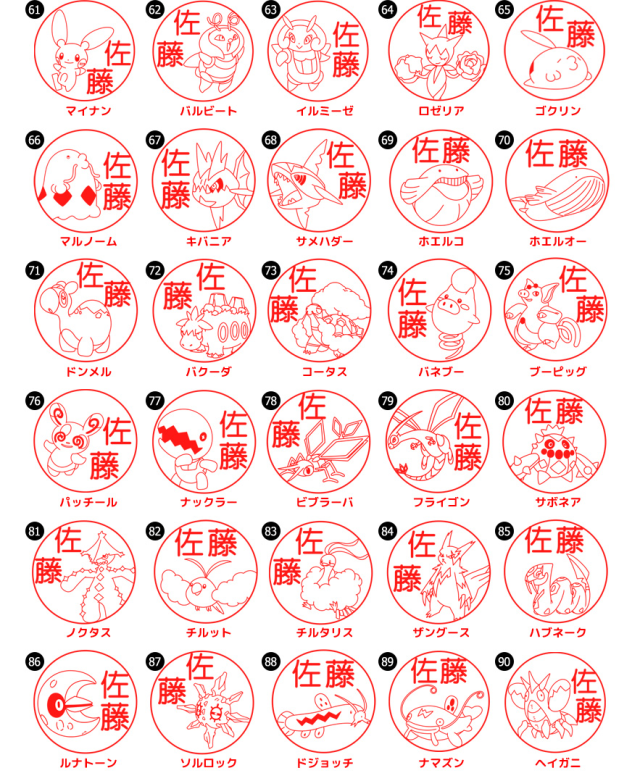 61
佐藤
マイナン

62
佐藤
バルビート

63
佐藤
イルミーゼ

64
佐藤
ロゼリア

65
佐藤
ゴクリン

66
佐藤
マルノーム

67
佐藤
キバニア

68
佐藤
サメハダー

69
佐藤
ホエルコ

70
佐藤
ホエルオー

71
佐藤
ドンメル

72
佐藤
バクーダ

73
佐藤
コータス

74
佐藤
バネブー

75
佐藤
ブーピッグ

76
佐藤
パッチール

77
佐藤
ナックラー

78
佐藤
ビブラーバ

79
佐藤
フライゴン

80
佐藤
サボネア

81
佐藤
ノクタス

82
佐藤
チルット

83
佐藤
チルタリス

84
佐藤
ザングース

85
佐藤
ハブネーク

86
佐藤
ルナトーン

87
佐藤
ソルロック

88
佐藤
ドジョッチ

89
佐藤
ナマズン

90
佐藤
ヘイガニ