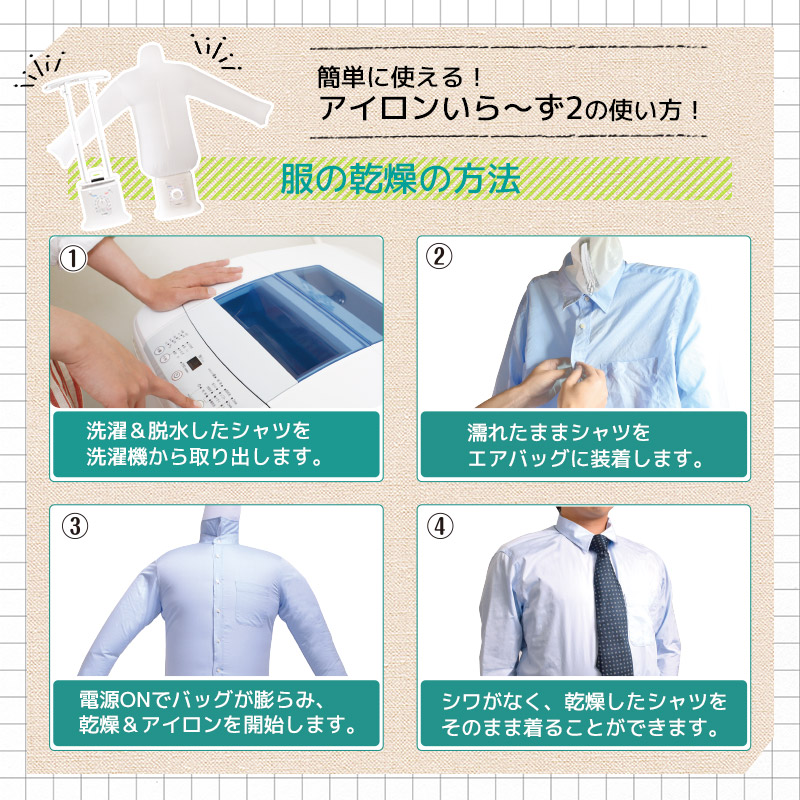 簡単に使える！
アイロンいら〜ず2の使い方！

服の乾燥の方法

①
洗濯＆脱水したシャツを洗濯機から取り出します。

②
濡れたままシャツをエアバッグに装着します。

③
電源ONでバッグが膨らみ、乾燥＆アイロンを開始します。

④
シワがなく、乾燥したシャツをそのまま着ることができます。