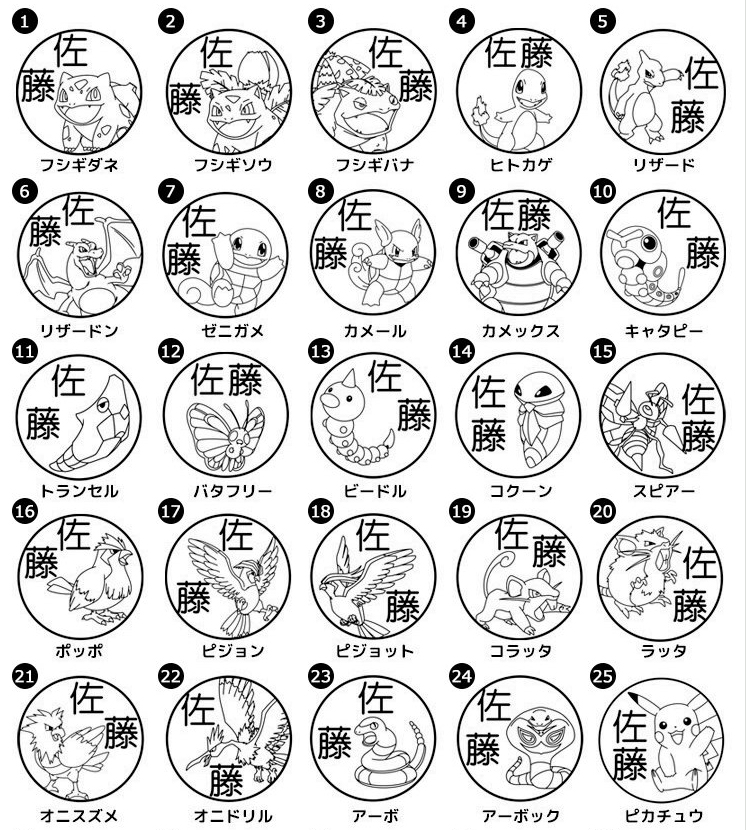 1
佐藤
フシギダネ

2
佐藤
フシギソウ

3
佐藤
フシギバナ

4
佐藤
ヒトカゲ

5
佐藤
リザード

6
佐藤
リザードン

7
佐藤
ゼニガメ

8
佐藤
カメール

9
佐藤
カメックス

10
佐藤
キャタピー

11
佐藤
トランセル

12
佐藤
バタフリー

13
佐藤
ビードル

14
佐藤
コクーン

15
佐藤
スピアー

16
佐藤
ポッポ

17
佐藤
ピジョン

18
佐藤
ピジョット

19
佐藤
コラッタ

20
佐藤
ラッタ

21
佐藤
オニスズメ

22
佐藤
オニドリル

23
佐藤
アーボ

24
佐藤
アーボック

25
佐藤
ピカチュウ