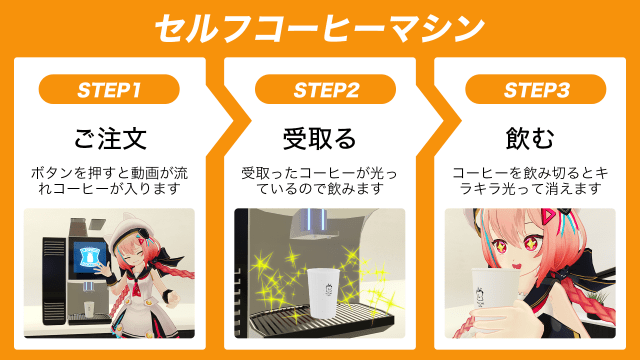 セルフコーヒーマシン

STEP1

ご注文

ボタンを押すと動画が流れコーヒーが入ります

STEP2

受取る

受取ったコーヒーが光っているので飲みます

STEP3

飲む

コーヒーを飲み切るとキラキラ光って消えます